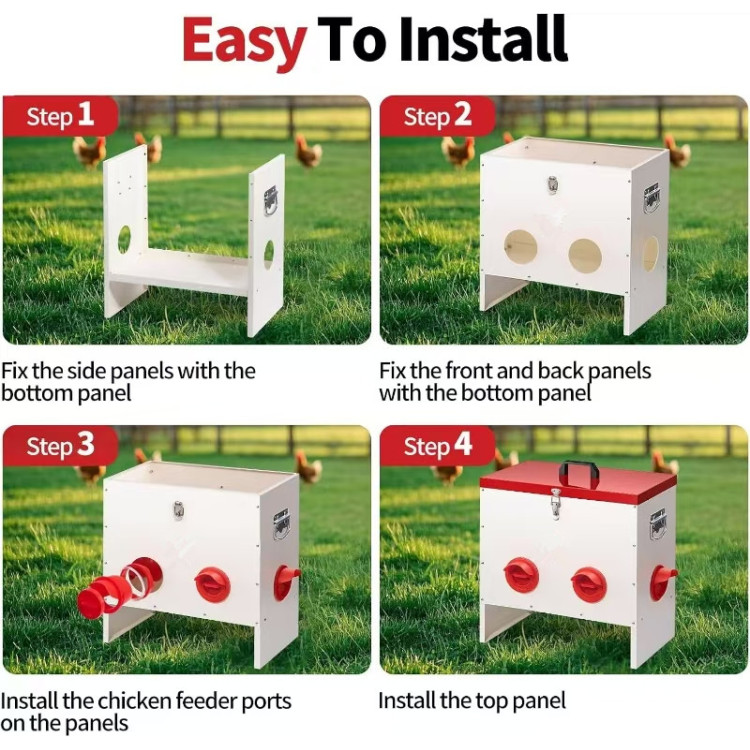 Easy To Install

Step 1

Fix the side panels with the bottom panel

Step 2

Fix the front and back panels with the bottom panel

Step 3

Install the chicken feeder ports on the panels

Step 4

Install the top panel